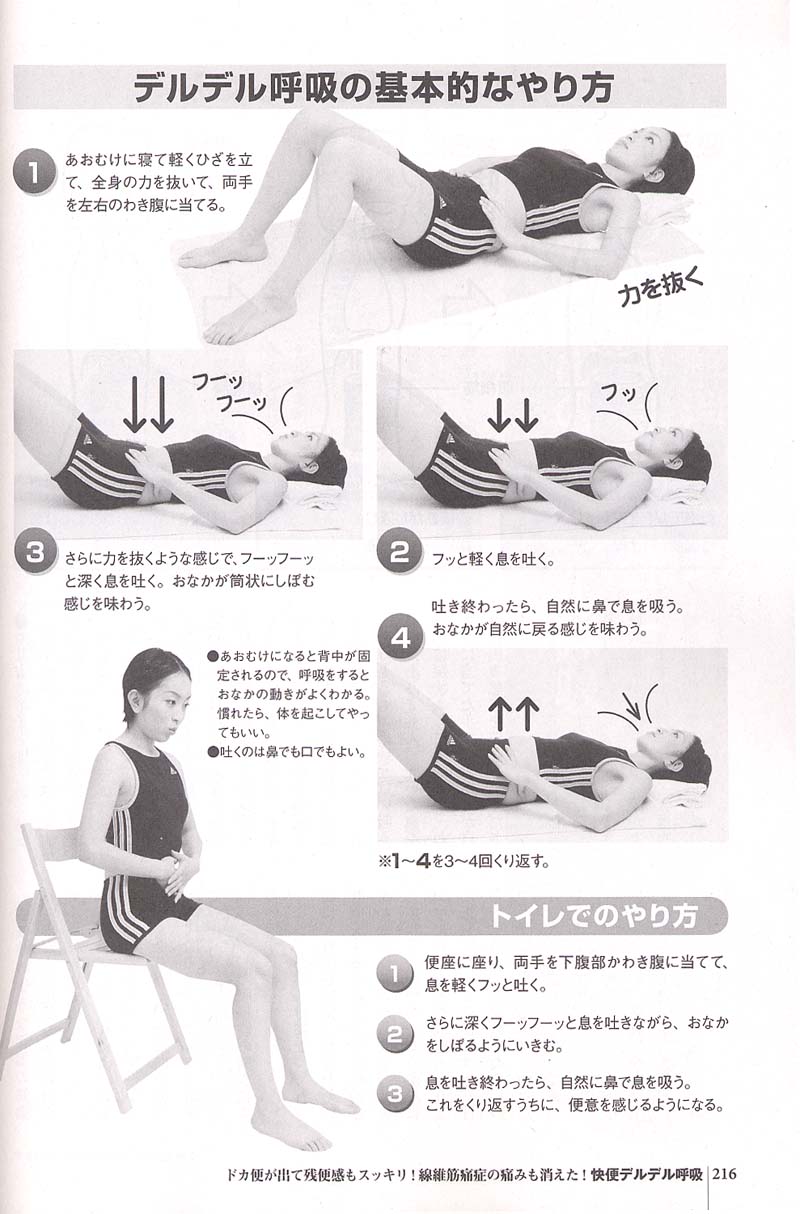 デルデル呼吸の基本的なやり方

1
あおむけに寝て軽くひざを立て、全身の力を抜いて、両手を左右のわき腹に当てる。

力を抜く

フーッ
フーッ

3
さらに力を抜くような感じで、フーッフーッと深く息を吐く。おなかが筒状にしぼむ感じを味わう。

フッ

2
フッと軽く息を吐く。

4
吐き終わったら、自然に鼻で息を吸う。おなかが自然に戻る感じを味わう。

●あおむけになると背中が固定されるので、呼吸をするとおなかの動きがよくわかる。慣れたら、体を起こしてやってもいい。
●吐くのは鼻でも口でもよい。

※1〜4を3〜4回くり返す。

トイレでのやり方

1
便座に座り、両手を下腹部かわき腹に当てて、息を軽くフッと吐く。

2
さらに深くフーッフーッと息を吐きながら、おなかをしぼるようにいきむ。

3
息を吐き終わったら、自然に鼻で息を吸う。これをくり返すうちに、便意を感じるようになる。

ドカ便が出て残便感もスッキリ！線維筋痛症の痛みも消えた！快便デルデル呼吸 216